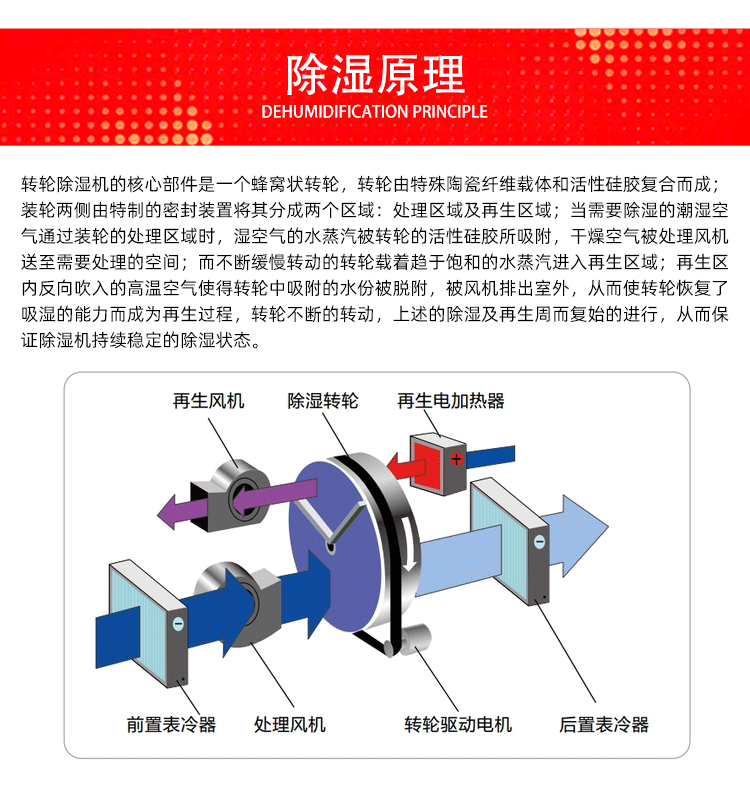 除湿原理
DEHUMIDIFICATION PRINCIPLE

转轮除湿机的核心部件是一个蜂窝状转轮，转轮由特殊陶瓷纤维载体和活性硅胶复合而成；装轮两侧由特制的密封装置将其分成两个区域：处理区域及再生区域；当需要除湿的潮湿空气通过装轮的处理区域时，湿空气的水蒸汽被转轮的活性硅胶所吸附，干燥空气被处理风机送至需要处理的空间；而不断缓慢转动的转轮载着趋于饱和的水蒸汽进入再生区域；再生区内反向吹入的高温空气使得转轮中吸附的水份被脱附，被风机排出室外，从而使转轮恢复了吸湿的能力而成为再生过程，转轮不断的转动，上述的除湿及再生周而复始的进行，从而保证除湿机持续稳定的除湿状态。

再生风机
除湿转轮
再生电加热器
前置表冷器
处理风机
转轮驱动电机
后置表冷器